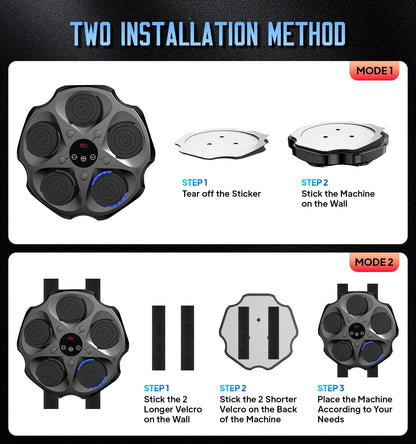 TWO INSTALLATION METHOD

MODE 1

STEP 1
Tear off the Sticker

STEP 2
Stick the Machine on the Wall

MODE 2

STEP 1
Stick the 2 Longer Velcro on the Wall

STEP 2
Stick the 2 Shorter Velcro on the Back of the Machine

STEP 3
Place the Machine According to Your Needs