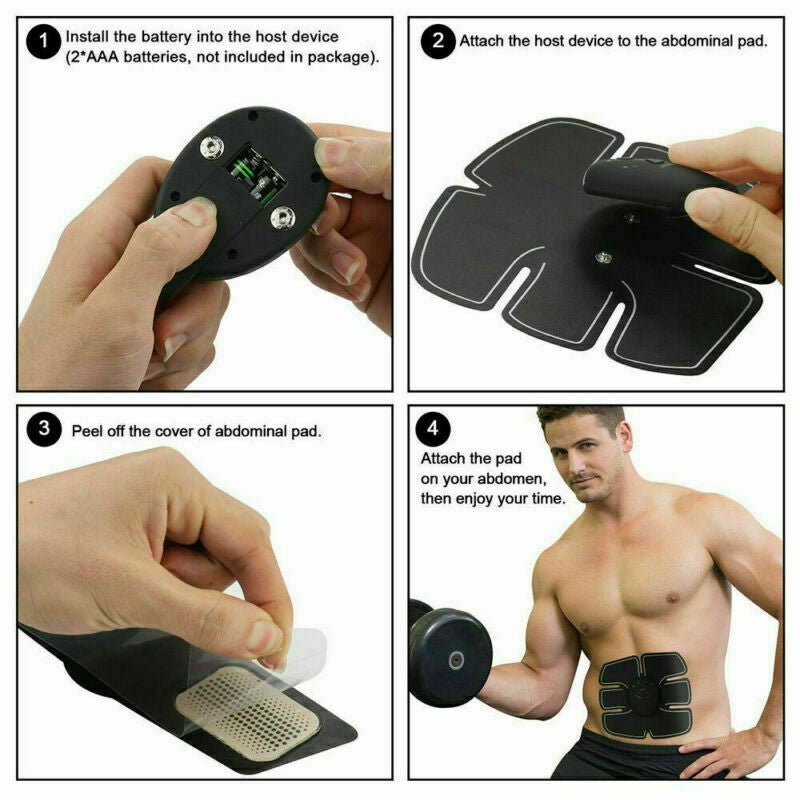 1 Install the battery into the host device (2*AAA batteries, not included in package).

2 Attach the host device to the abdominal pad.

3 Peel off the cover of abdominal pad.

4 Attach the pad on your abdomen, then enjoy your time.