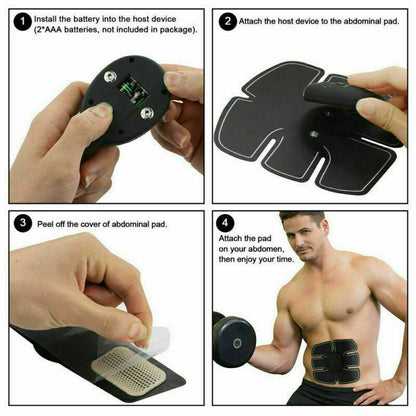 1 Install the battery into the host device (2*AAA batteries, not included in package).

2 Attach the host device to the abdominal pad.

3 Peel off the cover of abdominal pad.

4 Attach the pad on your abdomen, then enjoy your time.