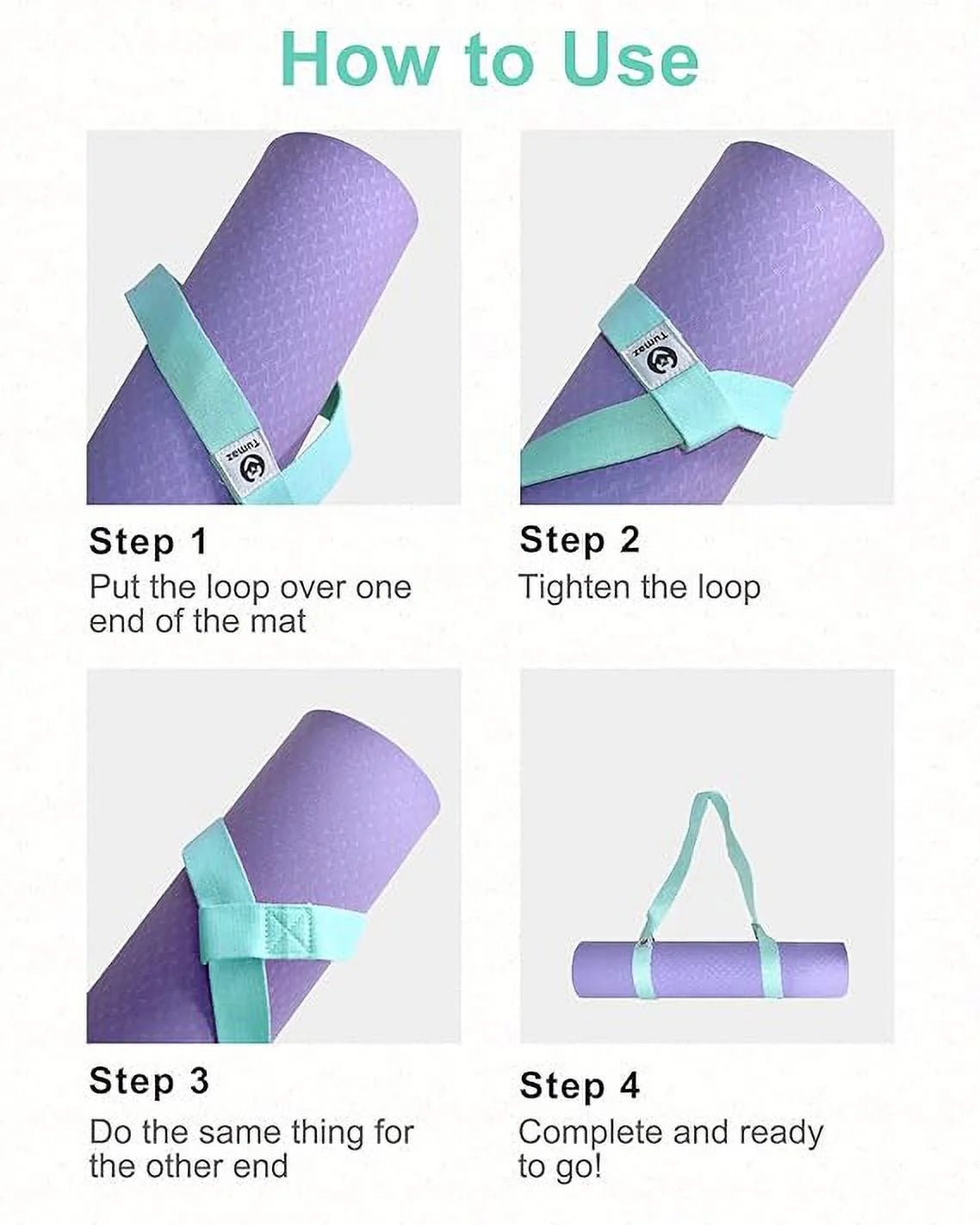 How to Use

Tumaz

Step 1
Put the loop over one end of the mat

Tumaz

Step 2
Tighten the loop

Step 3
Do the same thing for the other end

Step 4
Complete and ready to go!